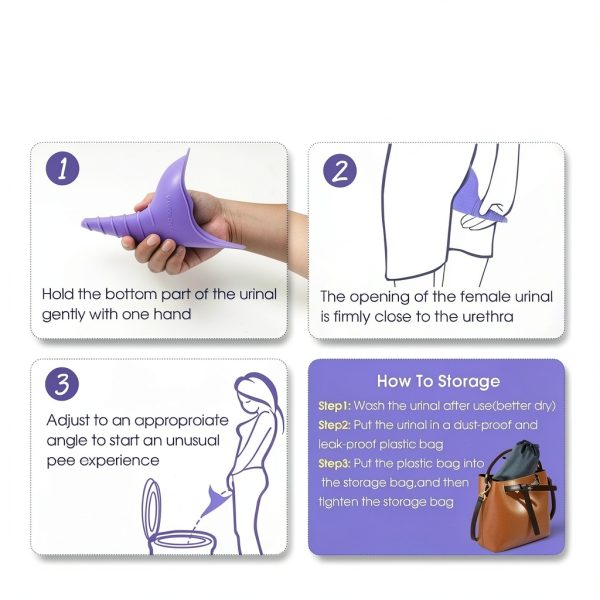 1

Hold the bottom part of the urinal gently with one hand

2

The opening of the female urinal is firmly close to the urethra

3

Adjust to an approproiate angle to start an unusual pee experience

How To Storage

Step1: Wash the urinal after use(better dry)
Step2: Put the urinal in a dust-proof and leak-proof plastic bag
Step3: Put the plastic bag into the storage bag,and then tighten the storage bag